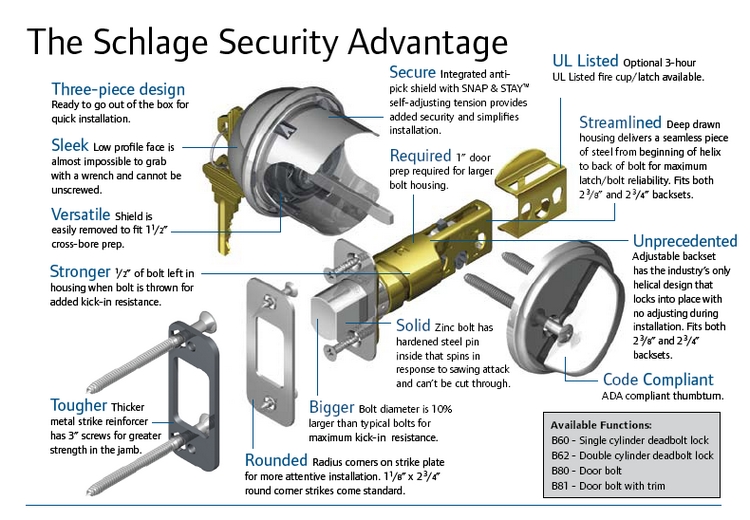 The Schlage Security Advantage

Three-piece design
Ready to go out of the box for quick installation.

Sleek Low profile face is almost impossible to grab with a wrench and cannot be unscrewed.

Versatile Shield is easily removed to fit $1\frac{1}{2}$" cross-bore prep.

Stronger $\frac{1}{2}$" of bolt left in housing when bolt is thrown for added kick-in resistance.

Tougher Thicker metal strike reinforcer has 3" screws for greater strength in the jamb.

Secure Integrated anti-pick shield with SNAP & STAY™ self-adjusting tension provides added security and simplifies installation.

Required 1" door prep required for larger bolt housing.

Solid Zinc bolt has hardened steel pin inside that spins in response to sawing attack and can't be cut through.

Bigger Bolt diameter is 10% larger than typical bolts for maximum kick-in resistance.

Rounded Radius corners on strike plate for more attentive installation. $1\frac{1}{8}$" x $2\frac{3}{4}$" round corner strikes come standard.

UL Listed Optional 3-hour UL Listed fire cup/latch available.

Streamlined Deep drawn housing delivers a seamless piece of steel from beginning of helix to back of bolt for maximum latch/bolt reliability. Fits both $2\frac{3}{8}$" and $2\frac{3}{4}$" backsets.

Unprecedented
Adjustable backset has the industry's only helical design that locks into place with no adjusting during installation. Fits both $2\frac{3}{8}$" and $2\frac{3}{4}$" backsets.

Code Compliant
ADA compliant thumbturn.

Available Functions:
B60 - Single cylinder deadbolt lock
B62 - Double cylinder deadbolt lock
B80 - Door bolt
B81 - Door bolt with trim